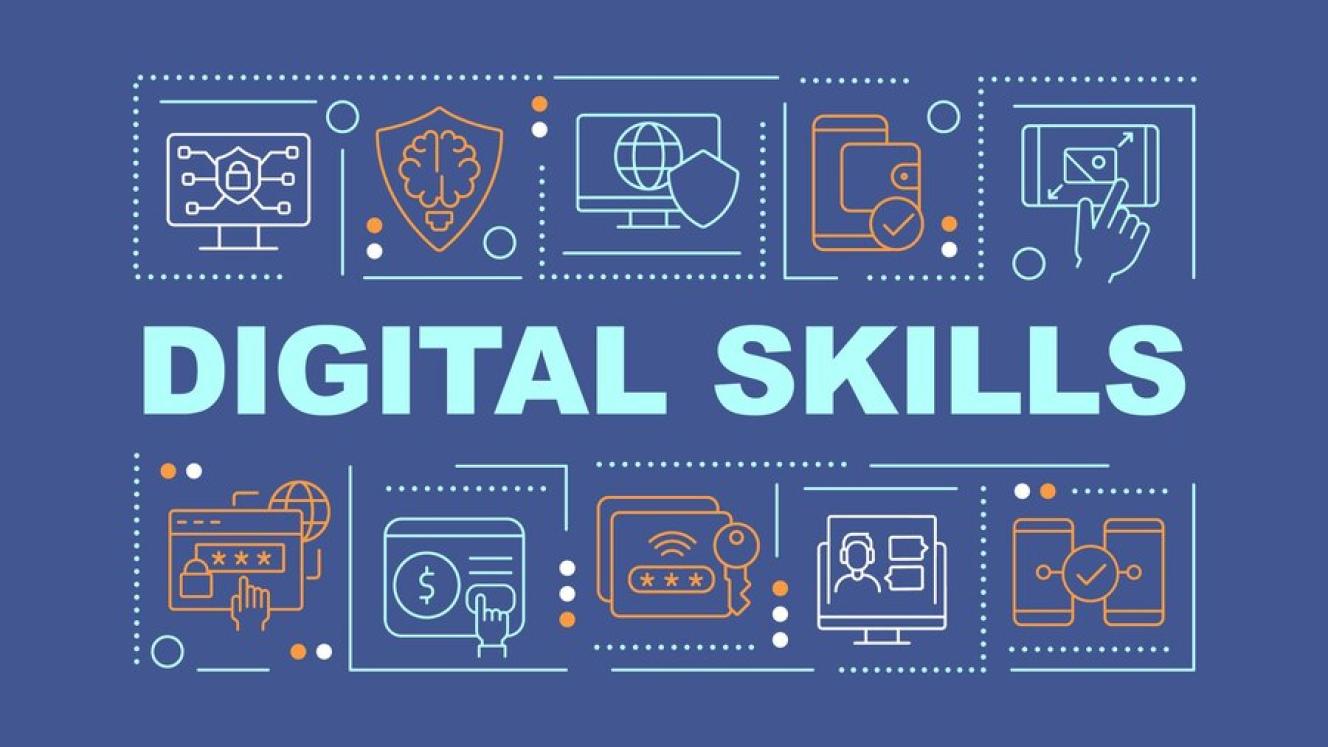 DIGITAL SKILLS