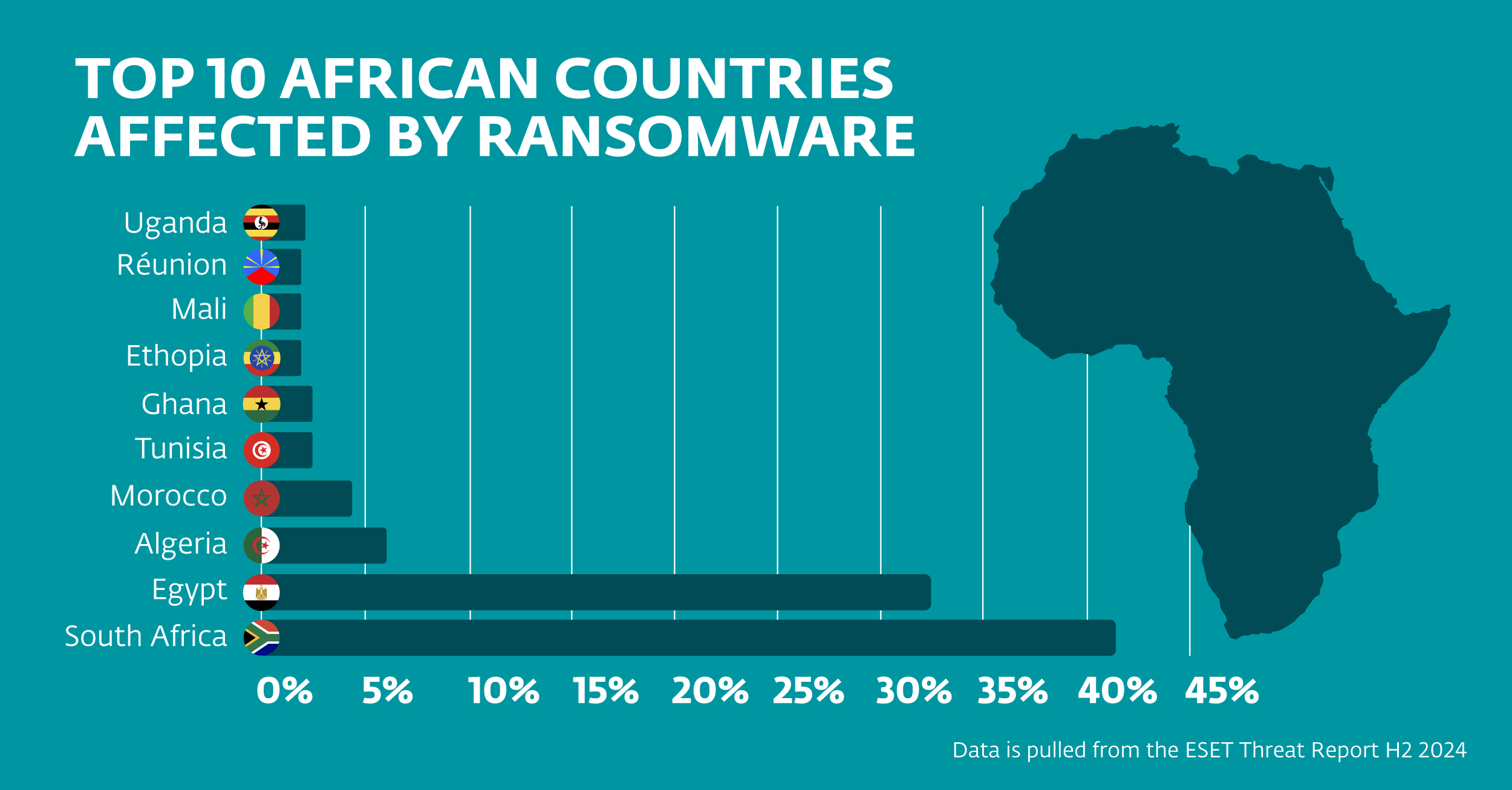 TOP 10 AFRICAN COUNTRIES AFFECTED BY RANSOMWARE

Uganda
Réunion
Mali
Ethopia
Ghana
Tunisia
Morocco
Algeria
Egypt
South Africa

0% 5% 10% 15% 20% 25% 30% 35% 40% 45%

Data is pulled from the ESET Threat Report H2 2024