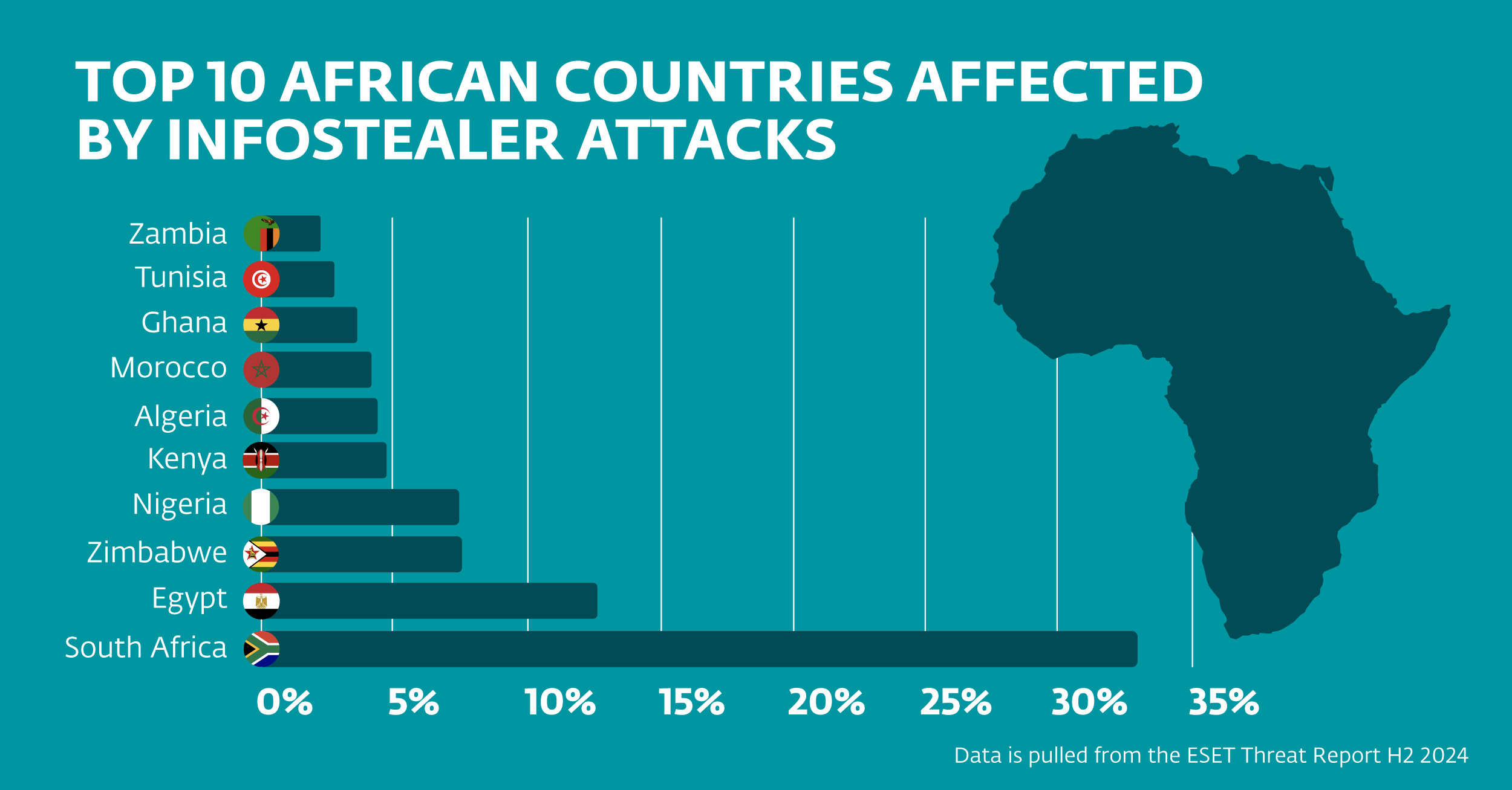 TOP 10 AFRICAN COUNTRIES AFFECTED BY INFOSTEALER ATTACKS

Zambia
Tunisia
Ghana
Morocco
Algeria
Kenya
Nigeria
Zimbabwe
Egypt
South Africa

0%
5%
10%
15%
20%
25%
30%
35%

Data is pulled from the ESET Threat Report H2 2024